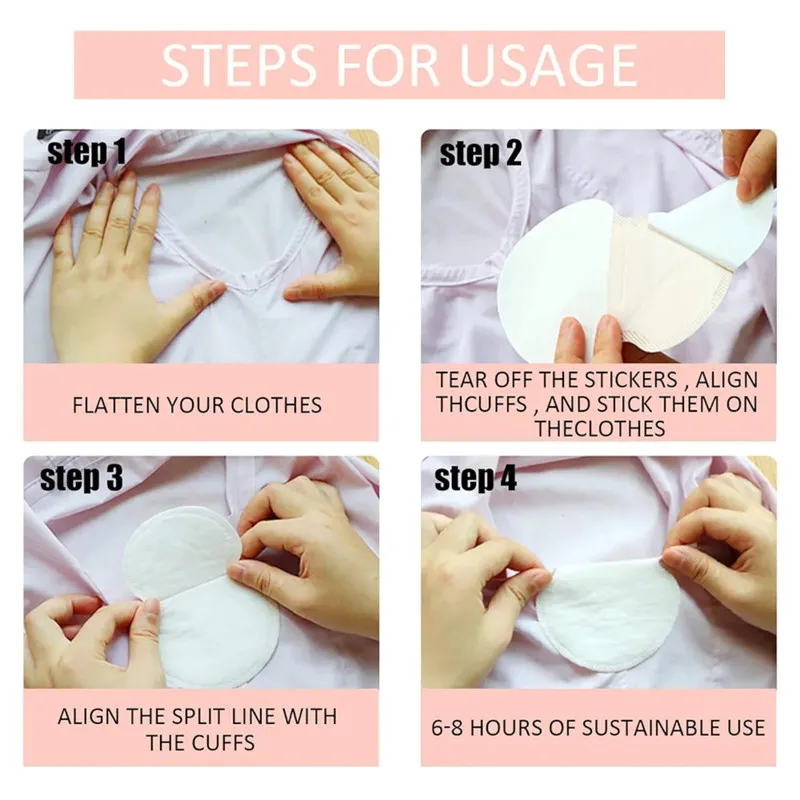 STEPS FOR USAGE

step 1

FLATTEN YOUR CLOTHES

step 2

TEAR OFF THE STICKERS , ALIGN THCUFFS , AND STICK THEM ON THECLOTHES

step 3

ALIGN THE SPLIT LINE WITH THE CUFFS

step 4

6-8 HOURS OF SUSTAINABLE USE