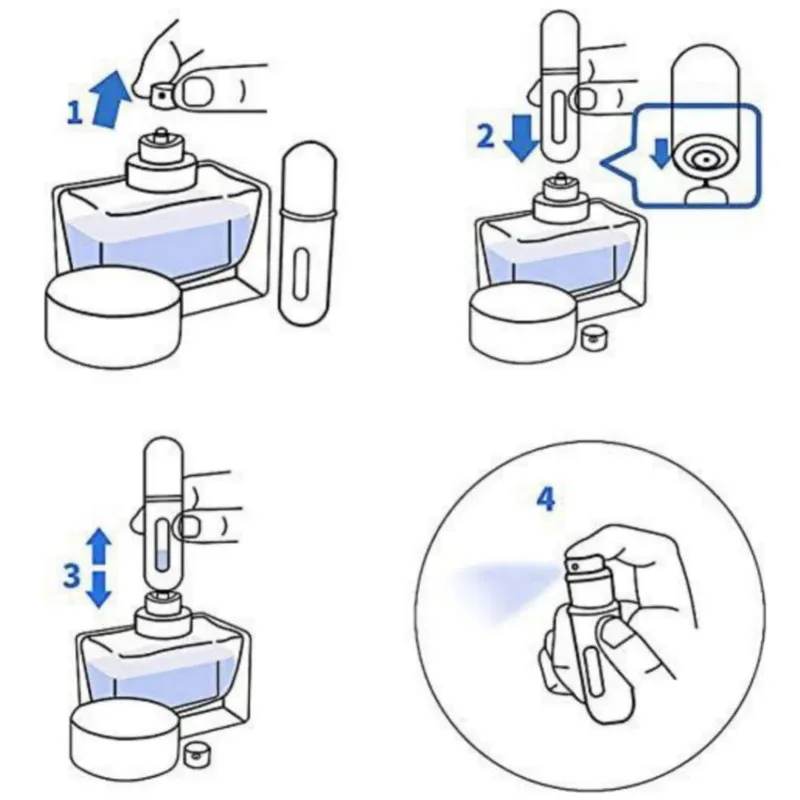 1

2

3

4