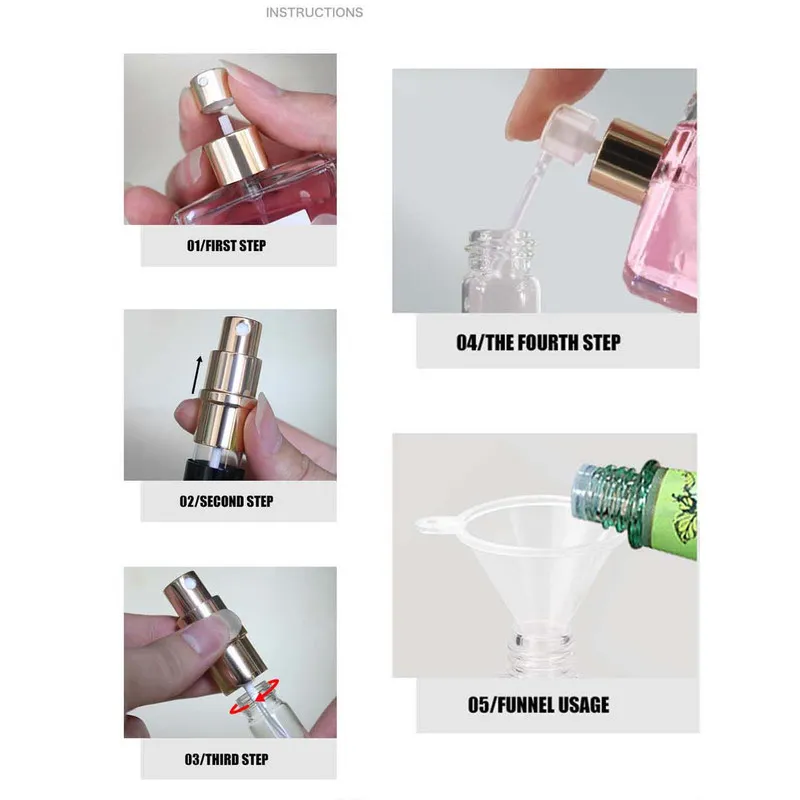 INSTRUCTIONS

01/FIRST STEP

02/SECOND STEP

03/THIRD STEP

04/THE FOURTH STEP

05/FUNNEL USAGE